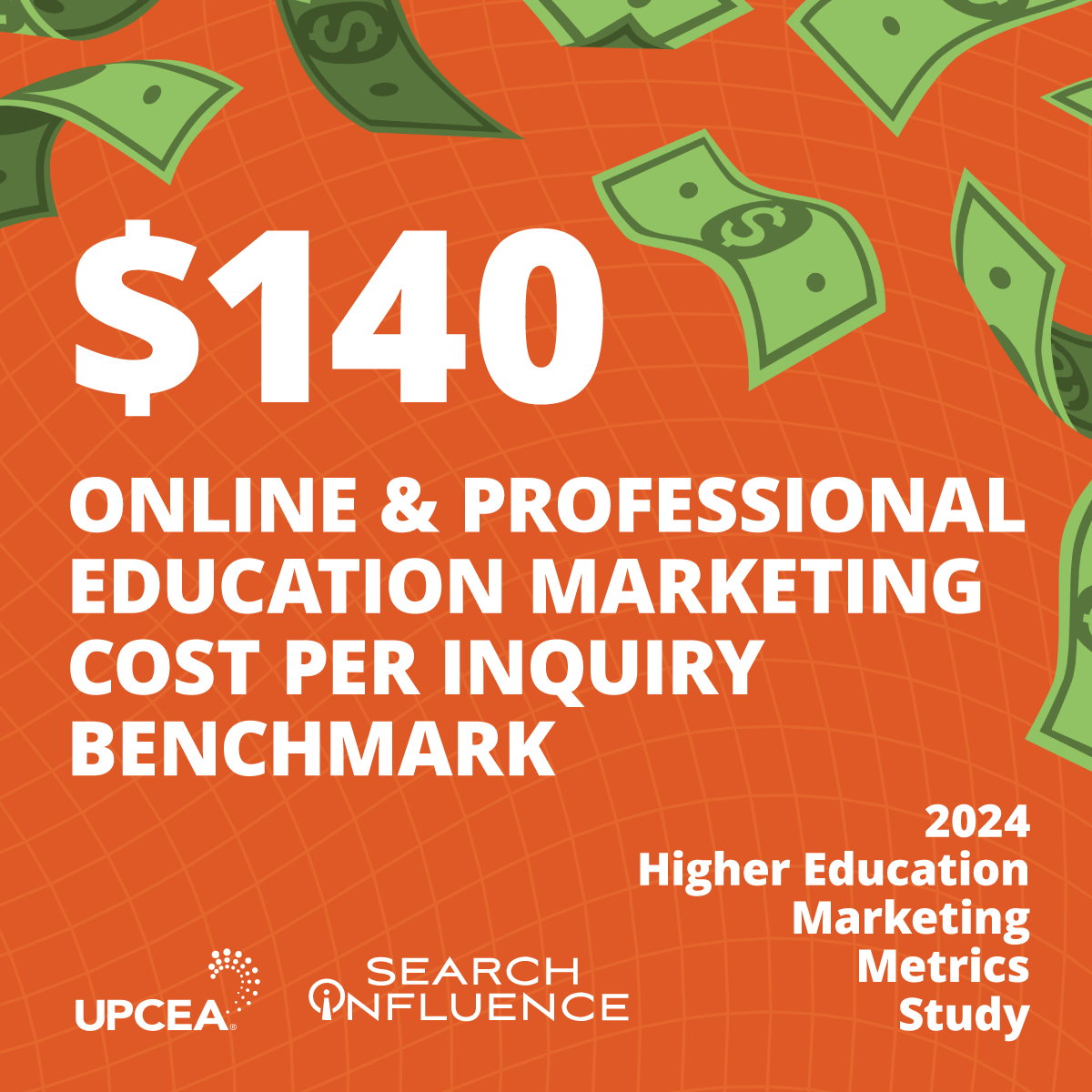 $140

ONLINE & PROFESSIONAL EDUCATION MARKETING COST PER INQUIRY BENCHMARK

2024
Higher Education
Marketing
Metrics
Study

UPCEA

SEARCH INFLUENCE