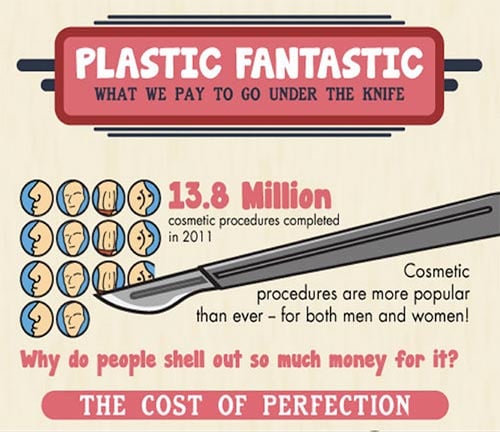 PLASTIC FANTASTIC
WHAT WE PAY TO GO UNDER THE KNIFE

13.8 Million
cosmetic procedures completed in 2011

Cosmetic procedures are more popular than ever – for both men and women!

Why do people shell out so much money for it?

THE COST OF PERFECTION